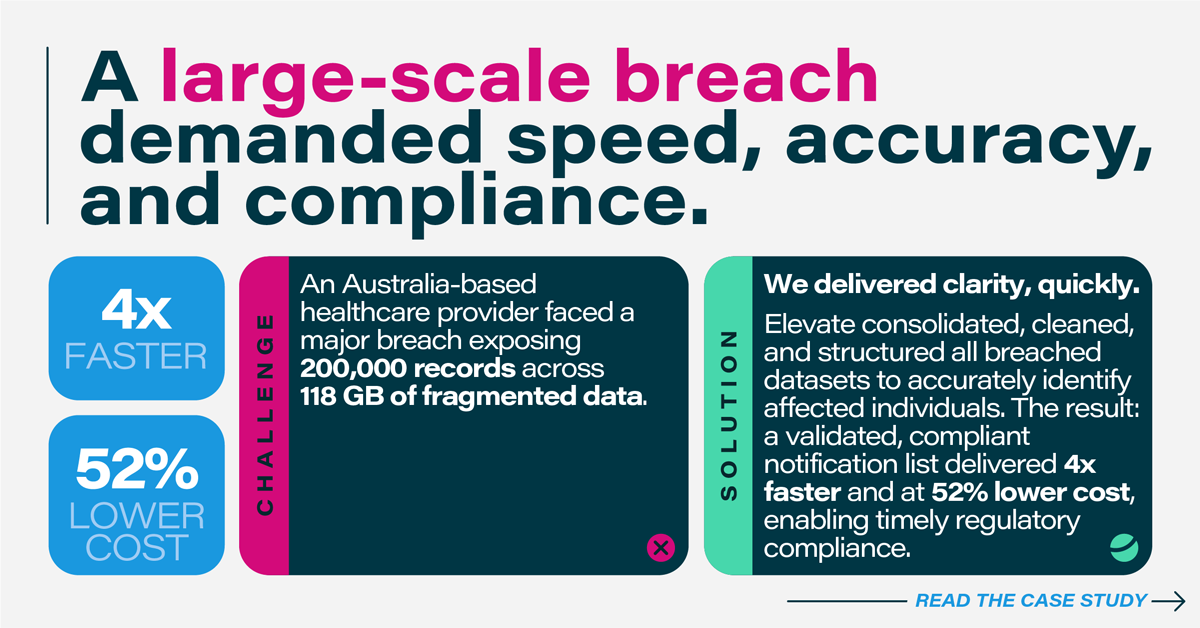 A large-scale breach demanded speed, accuracy, and compliance.

4x
FASTER

52%
LOWER COST

CHALLENGE

An Australia-based healthcare provider faced a major breach exposing 200,000 records across 118 GB of fragmented data.

SOLUTION

We delivered clarity, quickly.

Elevate consolidated, cleaned, and structured all breached datasets to accurately identify affected individuals. The result: a validated, compliant notification list delivered 4x faster and at 52% lower cost, enabling timely regulatory compliance.

READ THE CASE STUDY